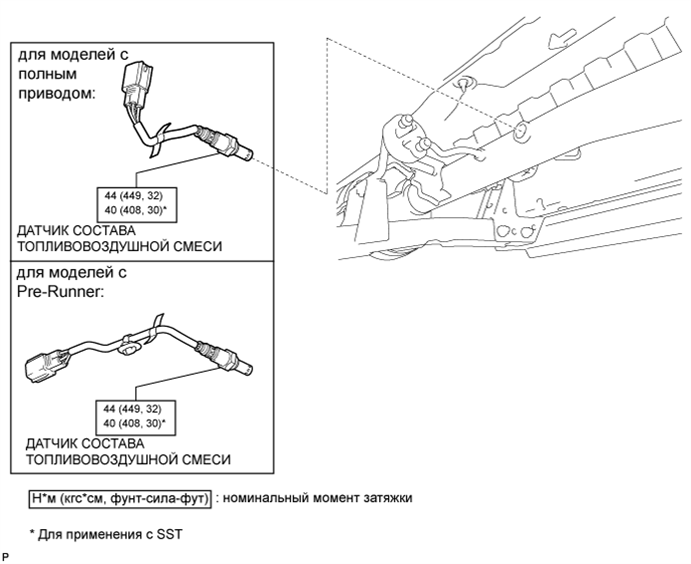 для моделей с полным приводом:

44 (449, 32)
40 (408, 30)*

ДАТЧИК СОСТАВА ТОПЛИВОВОЗДУШНОЙ СМЕСИ

для моделей с Pre-Runner:

44 (449, 32)
40 (408, 30)*

ДАТЧИК СОСТАВА ТОПЛИВОВОЗДУШНОЙ СМЕСИ

Н*м (кгс*см, фунт-сила-фут) : номинальный момент затяжки

* Для применения с SST

P