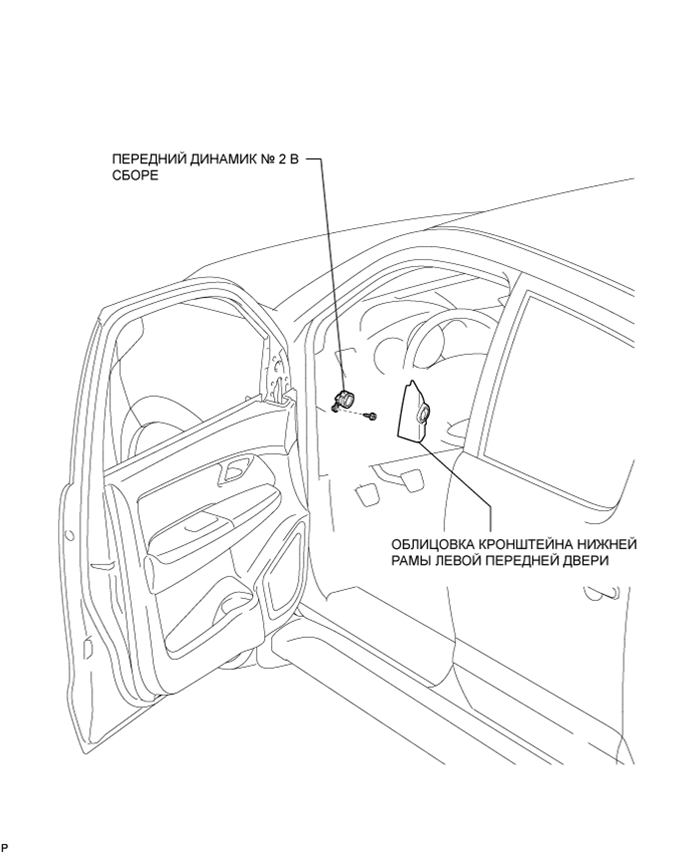 ПЕРЕДНИЙ ДИНАМИК № 2 В СБОРЕ

ОБЛИЦОВКА КРОНШТЕЙНА НИЖНЕЙ РАМЫ ЛЕВОЙ ПЕРЕДНЕЙ ДВЕРИ

P