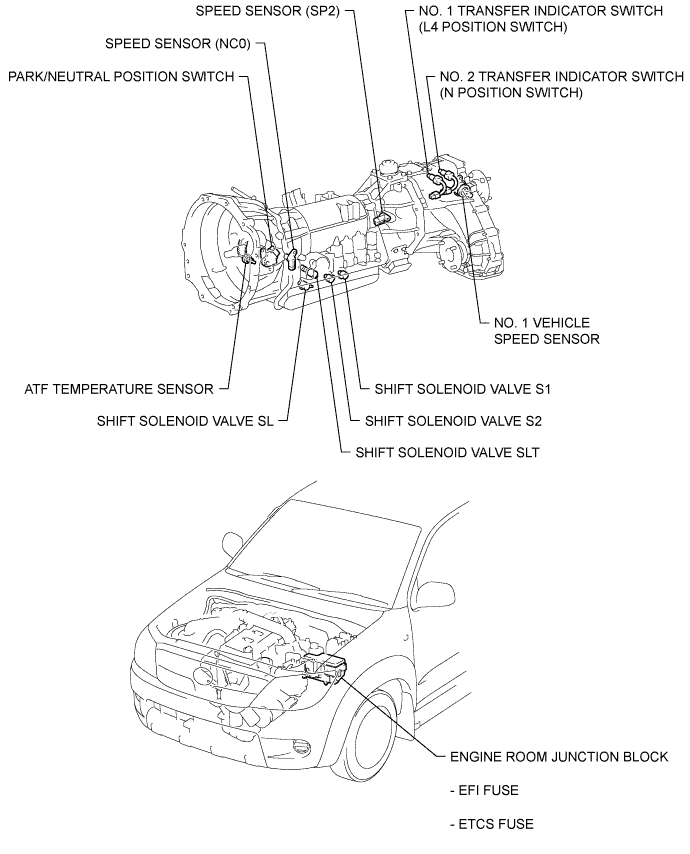 SPEED SENSOR (SP2)

NO. 1 TRANSFER INDICATOR SWITCH (L4 POSITION SWITCH)

SPEED SENSOR (NC0)

PARK/NEUTRAL POSITION SWITCH

NO. 2 TRANSFER INDICATOR SWITCH (N POSITION SWITCH)

NO. 1 VEHICLE SPEED SENSOR

ATF TEMPERATURE SENSOR

SHIFT SOLENOID VALVE S1

SHIFT SOLENOID VALVE SL

SHIFT SOLENOID VALVE S2

SHIFT SOLENOID VALVE SLT

ENGINE ROOM JUNCTION BLOCK

- EFI FUSE

- ETCS FUSE