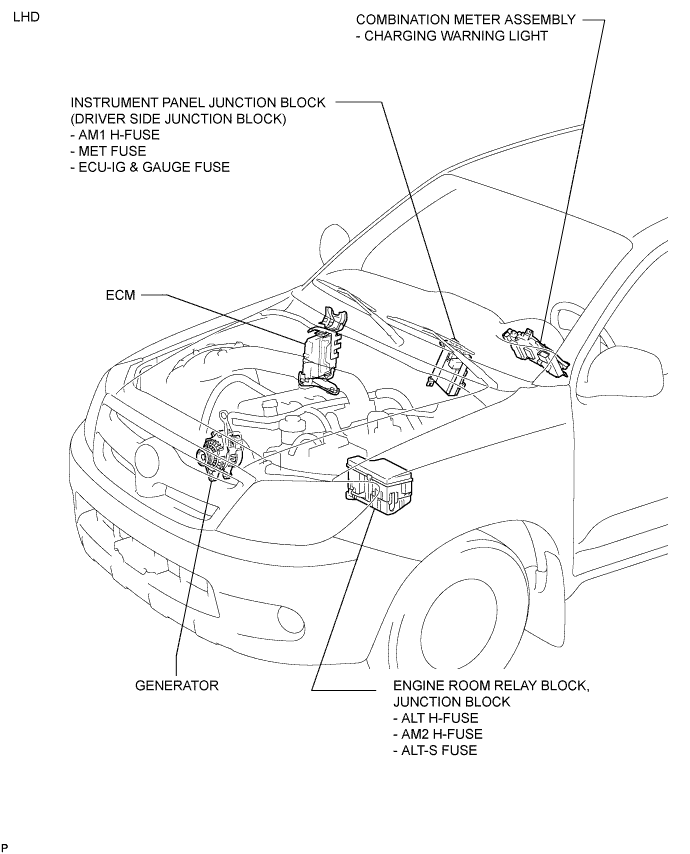 LHD

COMBINATION METER ASSEMBLY
- CHARGING WARNING LIGHT

INSTRUMENT PANEL JUNCTION BLOCK
(DRIVER SIDE JUNCTION BLOCK)
- AM1 H-FUSE
- MET FUSE
- ECU-IG & GAUGE FUSE

ECM

GENERATOR

ENGINE ROOM RELAY BLOCK,
JUNCTION BLOCK
- ALT H-FUSE
- AM2 H-FUSE
- ALT-S FUSE

P