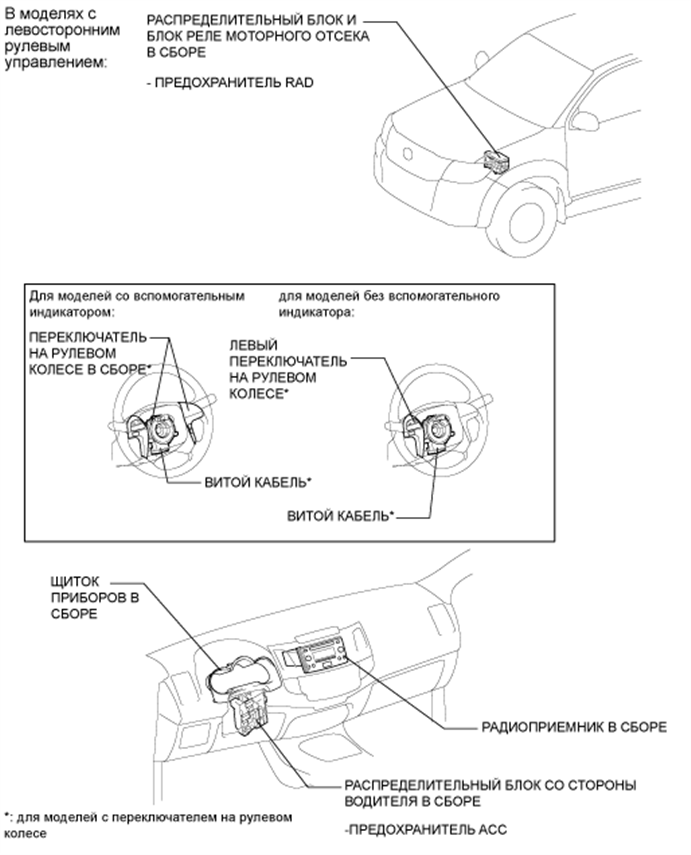 В моделях с левосторонним рулевым управлением:

РАСПРЕДЕЛИТЕЛЬНЫЙ БЛОК И БЛОК РЕЛЕ МОТОРНОГО ОТСЕКА В СБОРЕ

- ПРЕДОХРАНИТЕЛЬ RAD

Для моделей со вспомогательным индикатором:

ПЕРЕКЛЮЧАТЕЛЬ НА РУЛЕВОМ КОЛЕСЕ В СБОРЕ*

ВИТОЙ КАБЕЛЬ*

для моделей без вспомогательного индикатора:

ЛЕВЫЙ ПЕРЕКЛЮЧАТЕЛЬ НА РУЛЕВОМ КОЛЕСЕ*

ВИТОЙ КАБЕЛЬ*

ЩИТОК ПРИБОРОВ В СБОРЕ

РАДИОПРИЕМНИК В СБОРЕ

РАСПРЕДЕЛИТЕЛЬНЫЙ БЛОК СО СТОРОНЫ ВОДИТЕЛЯ В СБОРЕ

-ПРЕДОХРАНИТЕЛЬ ACC

*: для моделей с переключателем на рулевом колесе