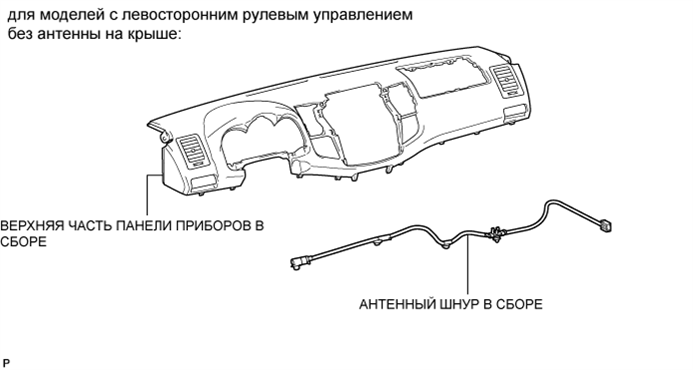 для моделей с левосторонним рулевым управлением без антенны на крыше:

ВЕРХНЯЯ ЧАСТЬ ПАНЕЛИ ПРИБОРОВ В СБОРЕ

АНТЕННЫЙ ШНУР В СБОРЕ

P