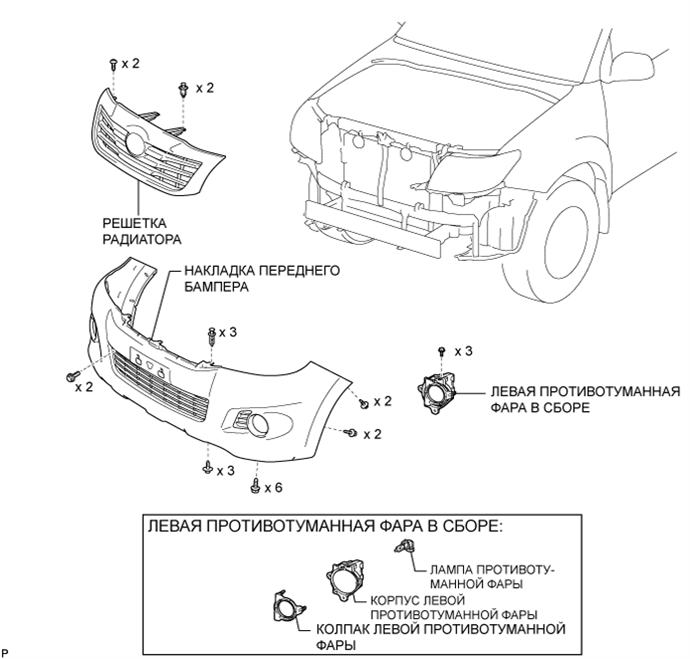 x 2

x 2

РЕШЕТКА РАДИАТОРА

НАКЛАДКА ПЕРЕДНЕГО БАМПЕРА

x 3

x 2

x 2

x 2

x 3

x 6

x 3

ЛЕВАЯ ПРОТИВОТУМАННАЯ ФАРА В СБОРЕ

ЛЕВАЯ ПРОТИВОТУМАННАЯ ФАРА В СБОРЕ:

ЛАМПА ПРОТИВОТУМАННОЙ ФАРЫ

КОРПУС ЛЕВОЙ ПРОТИВОТУМАННОЙ ФАРЫ

КОЛПАК ЛЕВОЙ ПРОТИВОТУМАННОЙ ФАРЫ

P