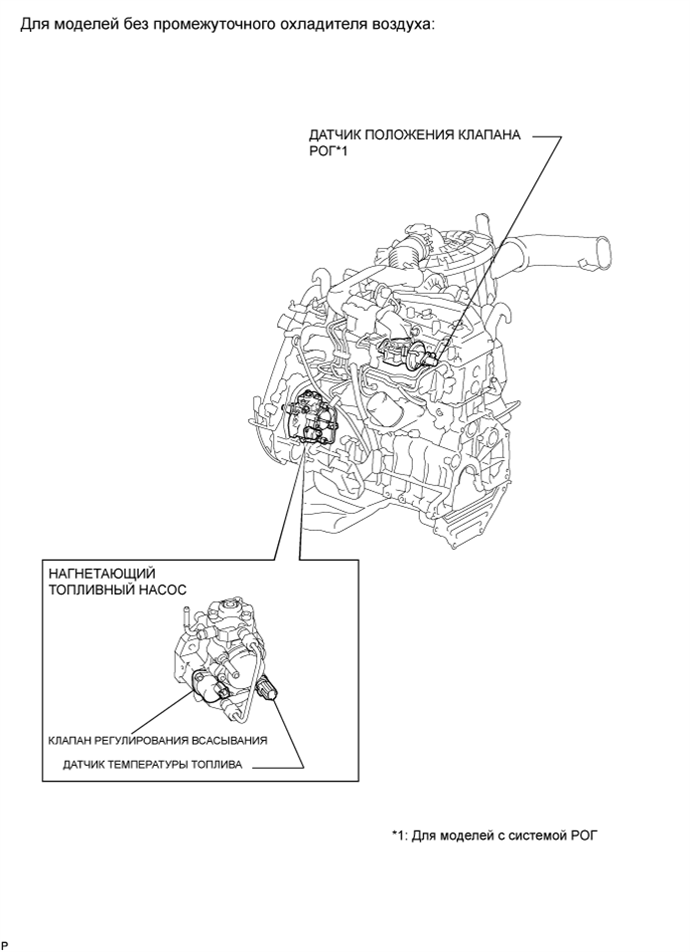 Для моделей без промежуточного охладителя воздуха:

ДАТЧИК ПОЛОЖЕНИЯ КЛАПАНА РОГ*1

НАГНЕТАЮЩИЙ ТОПЛИВНЫЙ НАСОС

КЛАПАН РЕГУЛИРОВАНИЯ ВСАСЫВАНИЯ

ДАТЧИК ТЕМПЕРАТУРЫ ТОПЛИВА

*1: Для моделей с системой РОГ

P