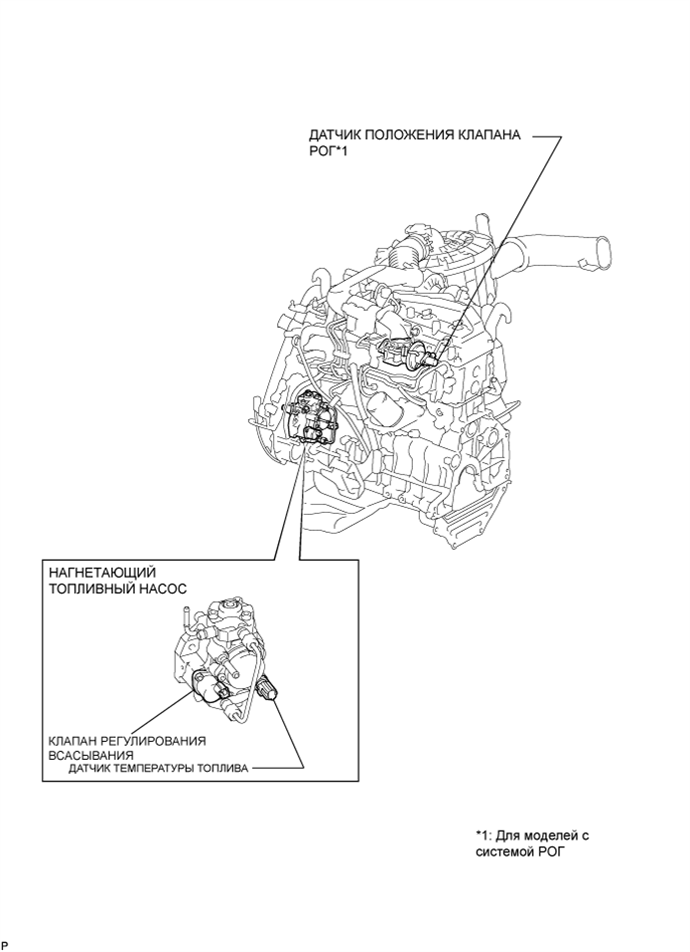 ДАТЧИК ПОЛОЖЕНИЯ КЛАПАНА РОГ*1

НАГНЕТАЮЩИЙ ТОПЛИВНЫЙ НАСОС

КЛАПАН РЕГУЛИРОВАНИЯ ВСАСЫВАНИЯ

ДАТЧИК ТЕМПЕРАТУРЫ ТОПЛИВА

*1: Для моделей с системой РОГ

P