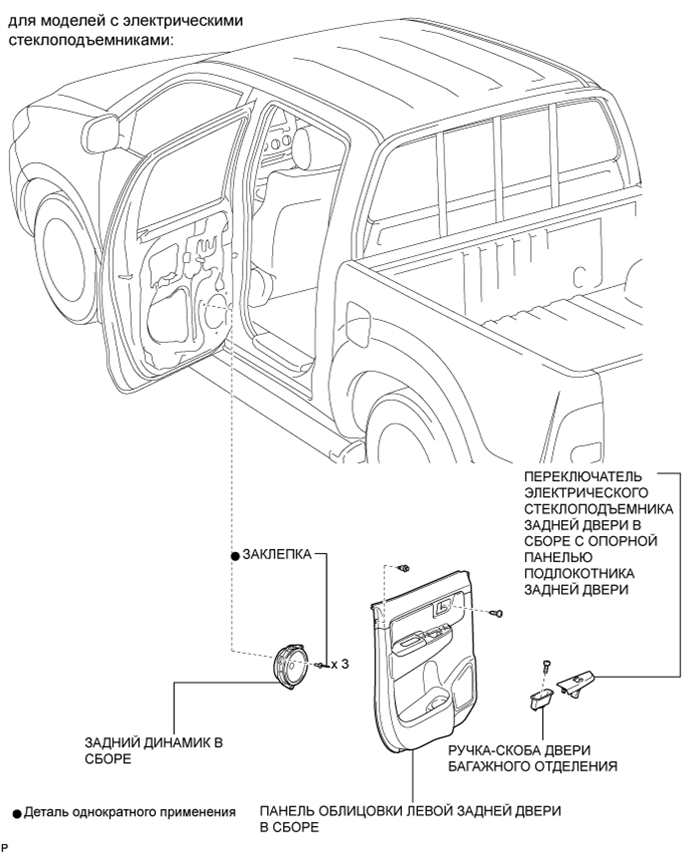 для моделей с электрическими стеклоподъемниками:

ПЕРЕКЛЮЧАТЕЛЬ ЭЛЕКТРИЧЕСКОГО СТЕКЛОПОДЪЕМНИКА ЗАДНЕЙ ДВЕРИ В СБОРЕ С ОПОРНОЙ ПАНЕЛЬЮ ПОДЛОКОТНИКА ЗАДНЕЙ ДВЕРИ

● ЗАКЛЕПКА

x 3

ЗАДНИЙ ДИНАМИК В СБОРЕ

РУЧКА-СКОБА ДВЕРИ БАГАЖНОГО ОТДЕЛЕНИЯ

● Деталь однократного применения

ПАНЕЛЬ ОБЛИЦОВКИ ЛЕВОЙ ЗАДНЕЙ ДВЕРИ В СБОРЕ

P