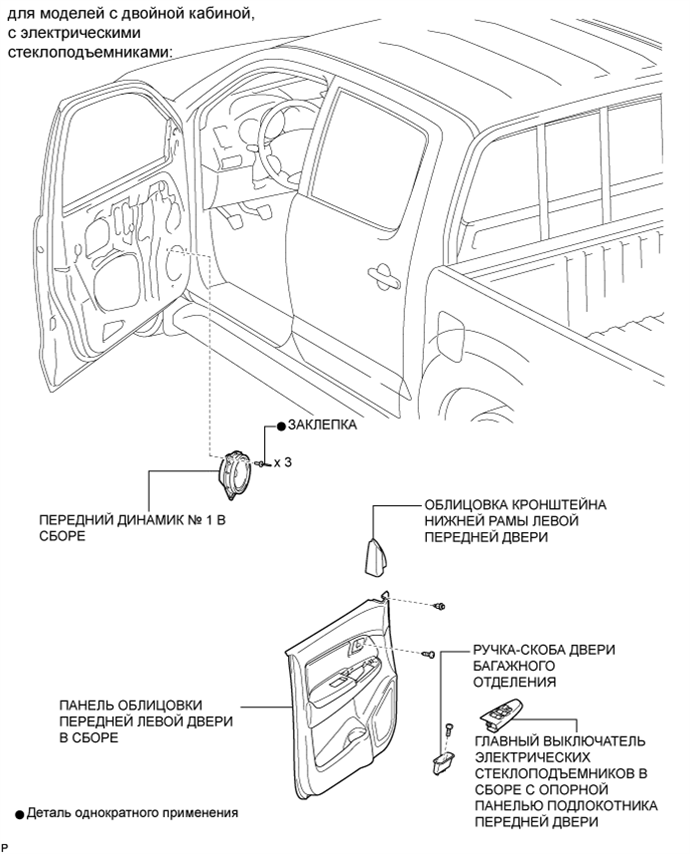 для моделей с двойной кабиной, с электрическими стеклоподъемниками:

● ЗАКЛЕПКА

x 3

ПЕРЕДНИЙ ДИНАМИК № 1 В СБОРЕ

ОБЛИЦОВКА КРОНШТЕЙНА НИЖНЕЙ РАМЫ ЛЕВОЙ ПЕРЕДНЕЙ ДВЕРИ

РУЧКА-СКОБА ДВЕРИ БАГАЖНОГО ОТДЕЛЕНИЯ

ПАНЕЛЬ ОБЛИЦОВКИ ПЕРЕДНЕЙ ЛЕВОЙ ДВЕРИ В СБОРЕ

ГЛАВНЫЙ ВЫКЛЮЧАТЕЛЬ ЭЛЕКТРИЧЕСКИХ СТЕКЛОПОДЪЕМНИКОВ В СБОРЕ С ОПОРНОЙ ПАНЕЛЬЮ ПОДЛОКОТНИКА ПЕРЕДНЕЙ ДВЕРИ

● Деталь однократного применения

P