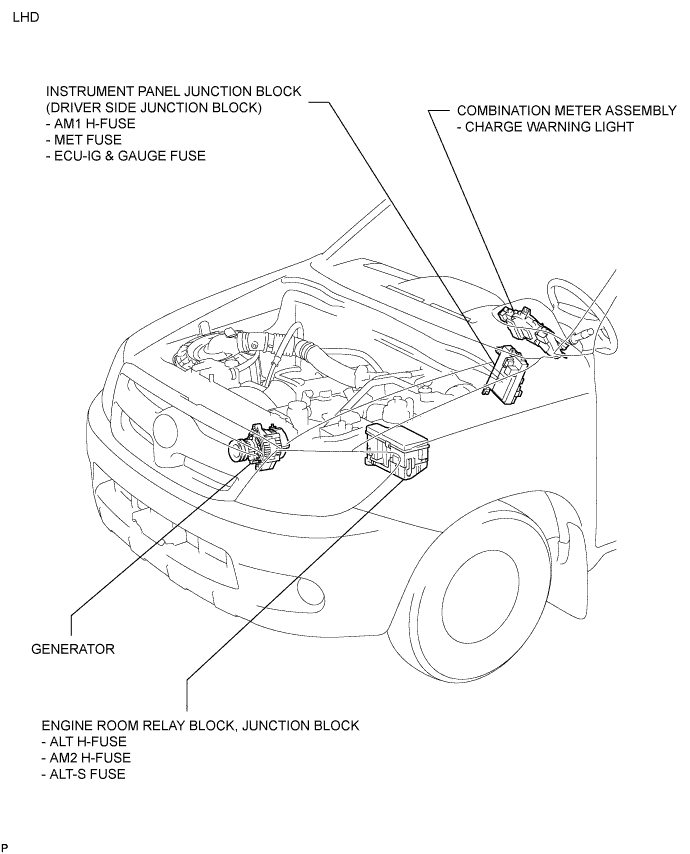 LHD

INSTRUMENT PANEL JUNCTION BLOCK
(DRIVER SIDE JUNCTION BLOCK)
- AM1 H-FUSE
- MET FUSE
- ECU-IG & GAUGE FUSE

COMBINATION METER ASSEMBLY
- CHARGE WARNING LIGHT

GENERATOR

ENGINE ROOM RELAY BLOCK, JUNCTION BLOCK
- ALT H-FUSE
- AM2 H-FUSE
- ALT-S FUSE

P