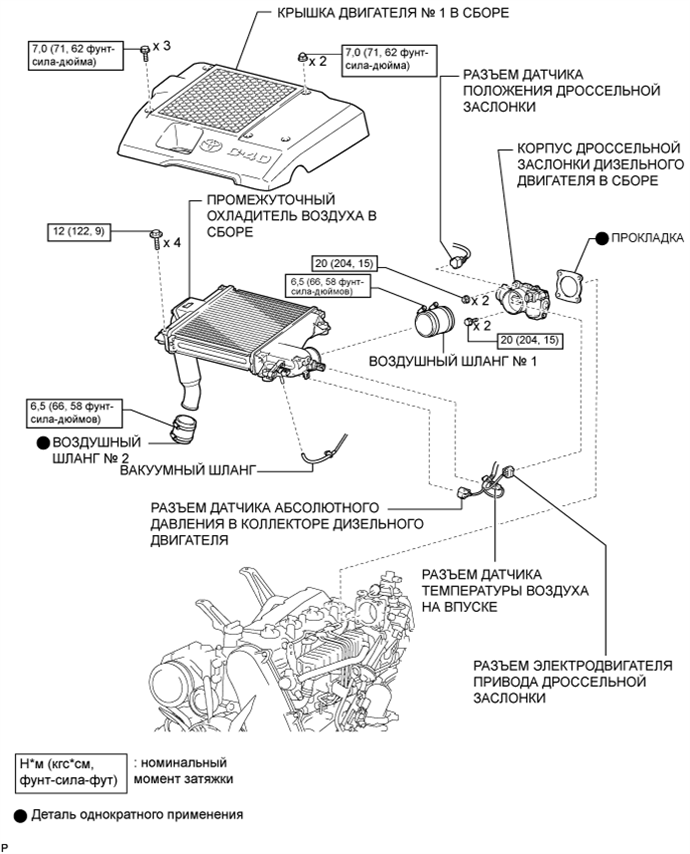 КРЫШКА ДВИГАТЕЛЯ № 1 В СБОРЕ

7,0 (71, 62 фунт-сила-дюйма)

x 3

7,0 (71, 62 фунт-сила-дюйма)

x 2

D-4D

РАЗЪЕМ ДАТЧИКА ПОЛОЖЕНИЯ ДРОССЕЛЬНОЙ ЗАСЛОНКИ

КОРПУС ДРОССЕЛЬНОЙ ЗАСЛОНКИ ДИЗЕЛЬНОГО ДВИГАТЕЛЯ В СБОРЕ

ПРОМЕЖУТОЧНЫЙ ОХЛАДИТЕЛЬ ВОЗДУХА В СБОРЕ

12 (122, 9)

x 4

ПРОКЛАДКА

20 (204, 15)

6,5 (66, 58 фунт-сила-дюймов)

x 2

x 2

20 (204, 15)

ВОЗДУШНЫЙ ШЛАНГ № 1

6,5 (66, 58 фунт-сила-дюймов)

ВОЗДУШНЫЙ ШЛАНГ № 2

ВАКУУМНЫЙ ШЛАНГ

РАЗЪЕМ ДАТЧИКА АБСОЛЮТНОГО ДАВЛЕНИЯ В КОЛЛЕКТОРЕ ДИЗЕЛЬНОГО ДВИГАТЕЛЯ

РАЗЪЕМ ДАТЧИКА ТЕМПЕРАТУРЫ ВОЗДУХА НА ВПУСКЕ

РАЗЪЕМ ЭЛЕКТРОДВИГАТЕЛЯ ПРИВОДА ДРОССЕЛЬНОЙ ЗАСЛОНКИ

Н*м (кгс*см, фунт-сила-фут) : номинальный момент затяжки

Деталь однократного применения

P