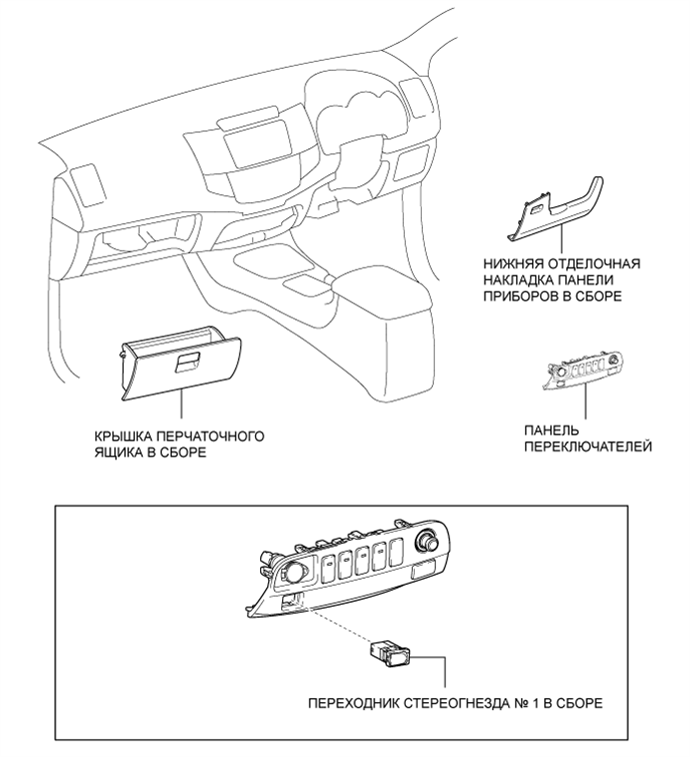 НИЖНЯЯ ОТДЕЛОЧНАЯ НАКЛАДКА ПАНЕЛИ ПРИБОРОВ В СБОРЕ

КРЫШКА ПЕРЧАТОЧНОГО ЯЩИКА В СБОРЕ

ПАНЕЛЬ ПЕРЕКЛЮЧАТЕЛЕЙ

ПЕРЕХОДНИК СТЕРЕОГНЕЗДА № 1 В СБОРЕ