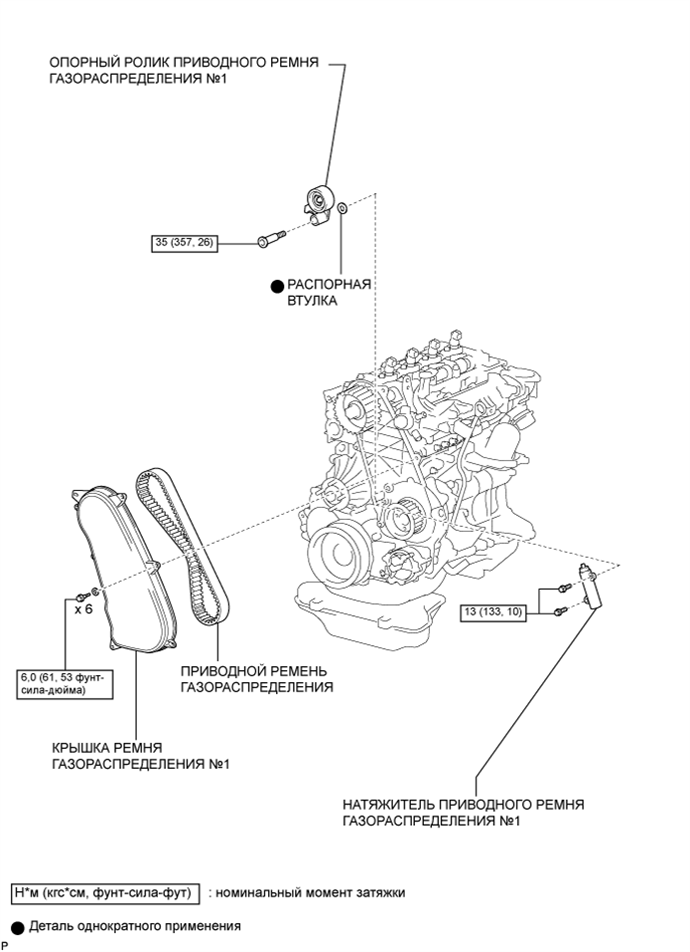 ОПОРНЫЙ РОЛИК ПРИВОДНОГО РЕМНЯ ГАЗОРАСПРЕДЕЛЕНИЯ №1

35 (357, 26)

● РАСПОРНАЯ ВТУЛКА

x 6

6,0 (61, 53 фунт-сила-дюйма)

ПРИВОДНОЙ РЕМЕНЬ ГАЗОРАСПРЕДЕЛЕНИЯ

КРЫШКА РЕМНЯ ГАЗОРАСПРЕДЕЛЕНИЯ №1

13 (133, 10)

НАТЯЖИТЕЛЬ ПРИВОДНОГО РЕМНЯ ГАЗОРАСПРЕДЕЛЕНИЯ №1

Н*м (кгс*см, фунт-сила-фут) : номинальный момент затяжки

● Деталь однократного применения

P