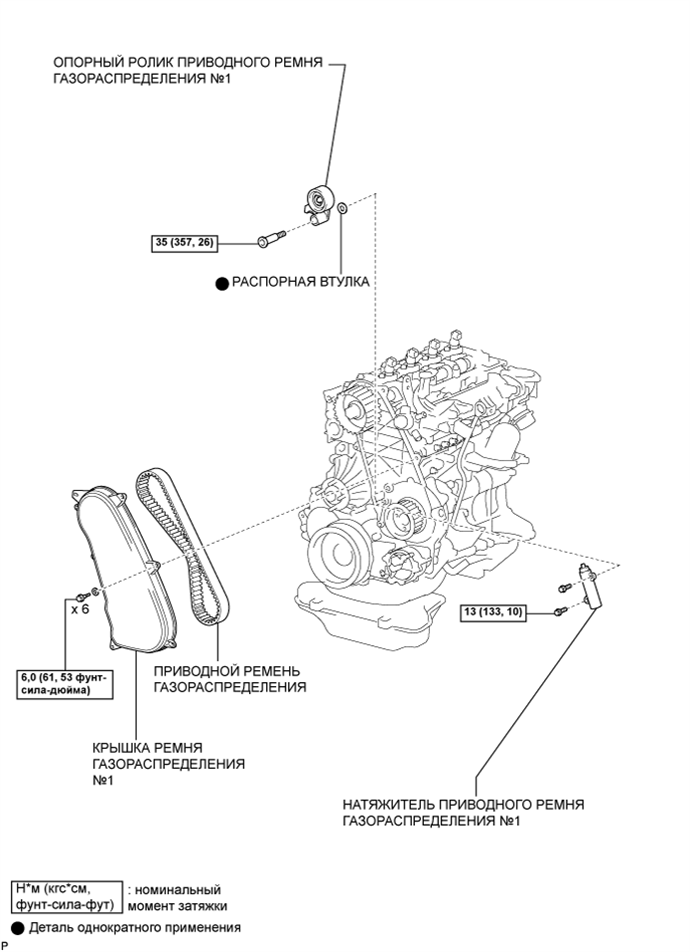 ОПОРНЫЙ РОЛИК ПРИВОДНОГО РЕМНЯ ГАЗОРАСПРЕДЕЛЕНИЯ №1

35 (357, 26)

● РАСПОРНАЯ ВТУЛКА

x 6

13 (133, 10)

6,0 (61, 53 фунт-сила-дюйма)

ПРИВОДНОЙ РЕМЕНЬ ГАЗОРАСПРЕДЕЛЕНИЯ

КРЫШКА РЕМНЯ ГАЗОРАСПРЕДЕЛЕНИЯ №1

НАТЯЖИТЕЛЬ ПРИВОДНОГО РЕМНЯ ГАЗОРАСПРЕДЕЛЕНИЯ №1

Н*м (кгс*см, фунт-сила-фут) : номинальный момент затяжки

● Деталь однократного применения

P