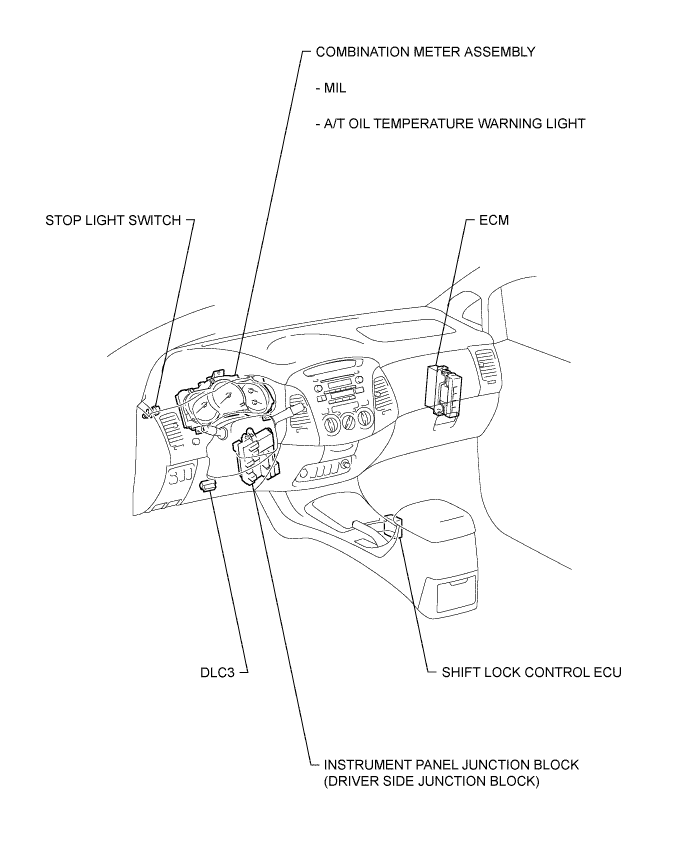 COMBINATION METER ASSEMBLY

- MIL

- A/T OIL TEMPERATURE WARNING LIGHT

STOP LIGHT SWITCH

ECM

DLC3

SHIFT LOCK CONTROL ECU

INSTRUMENT PANEL JUNCTION BLOCK
(DRIVER SIDE JUNCTION BLOCK)