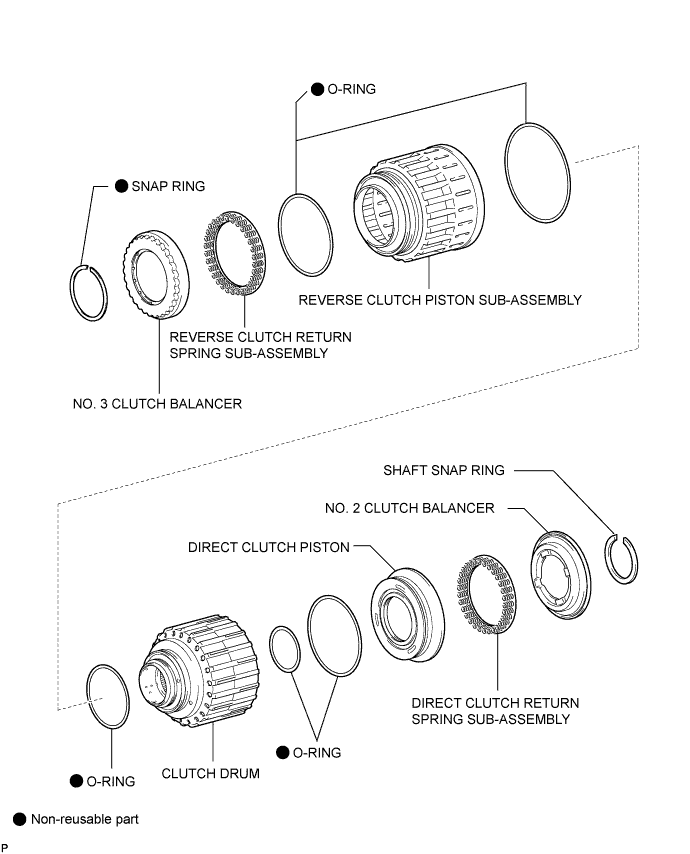 ● O-RING

● SNAP RING

REVERSE CLUTCH PISTON SUB-ASSEMBLY

REVERSE CLUTCH RETURN SPRING SUB-ASSEMBLY

NO. 3 CLUTCH BALANCER

SHAFT SNAP RING

NO. 2 CLUTCH BALANCER

DIRECT CLUTCH PISTON

DIRECT CLUTCH RETURN SPRING SUB-ASSEMBLY

● O-RING

● O-RING

CLUTCH DRUM

● Non-reusable part

P