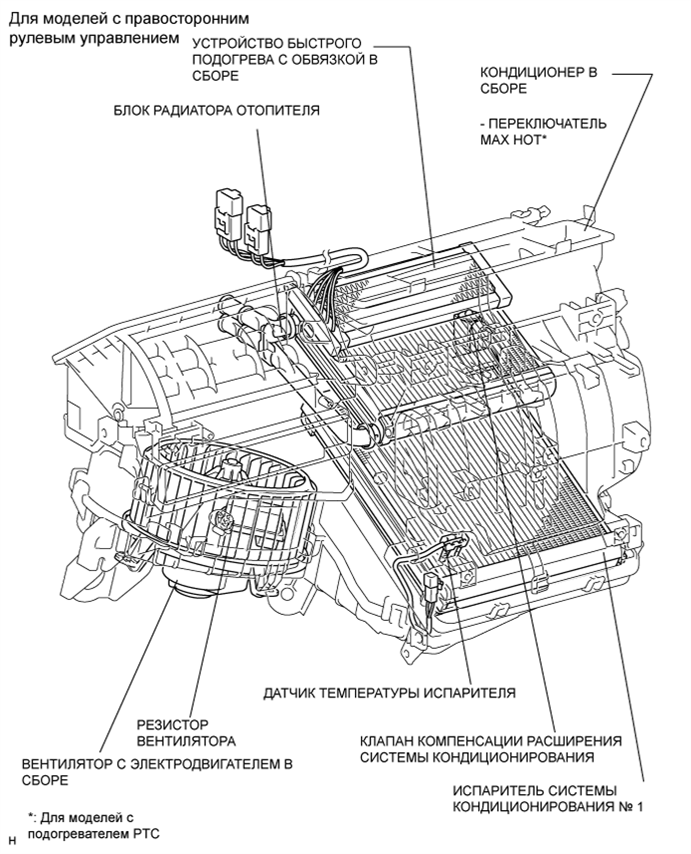 Для моделей с правосторонним рулевым управлением

УСТРОЙСТВО БЫСТРОГО ПОДОГРЕВА С ОБВЯЗКОЙ В СБОРЕ

КОНДИЦИОНЕР В СБОРЕ

- ПЕРЕКЛЮЧАТЕЛЬ MAX HOT*

БЛОК РАДИАТОРА ОТОПИТЕЛЯ

ДАТЧИК ТЕМПЕРАТУРЫ ИСПАРИТЕЛЯ

РЕЗИСТОР ВЕНТИЛЯТОРА

КЛАПАН КОМПЕНСАЦИИ РАСШИРЕНИЯ СИСТЕМЫ КОНДИЦИОНИРОВАНИЯ

ВЕНТИЛЯТОР С ЭЛЕКТРОДВИГАТЕЛЕМ В СБОРЕ

ИСПАРИТЕЛЬ СИСТЕМЫ КОНДИЦИОНИРОВАНИЯ № 1

*: Для моделей с подогревателем PTC

H