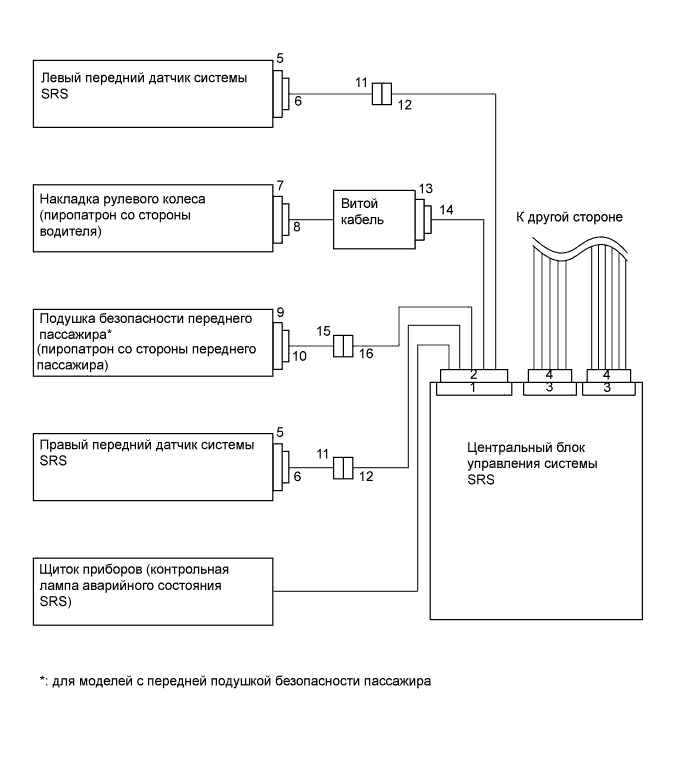 Левый передний датчик системы SRS

5

6

11

12

Накладка рулевого колеса (пиропатрон со стороны водителя)

7

8

Витой кабель

13

14

К другой стороне

Подушка безопасности переднего пассажира* (пиропатрон со стороны переднего пассажира)

9

10

15

16

2

1

4

3

4

3

Правый передний датчик системы SRS

5

6

11

12

Центральный блок управления системы SRS

Щиток приборов (контрольная лампа аварийного состояния SRS)

*: для моделей с передней подушкой безопасности пассажира