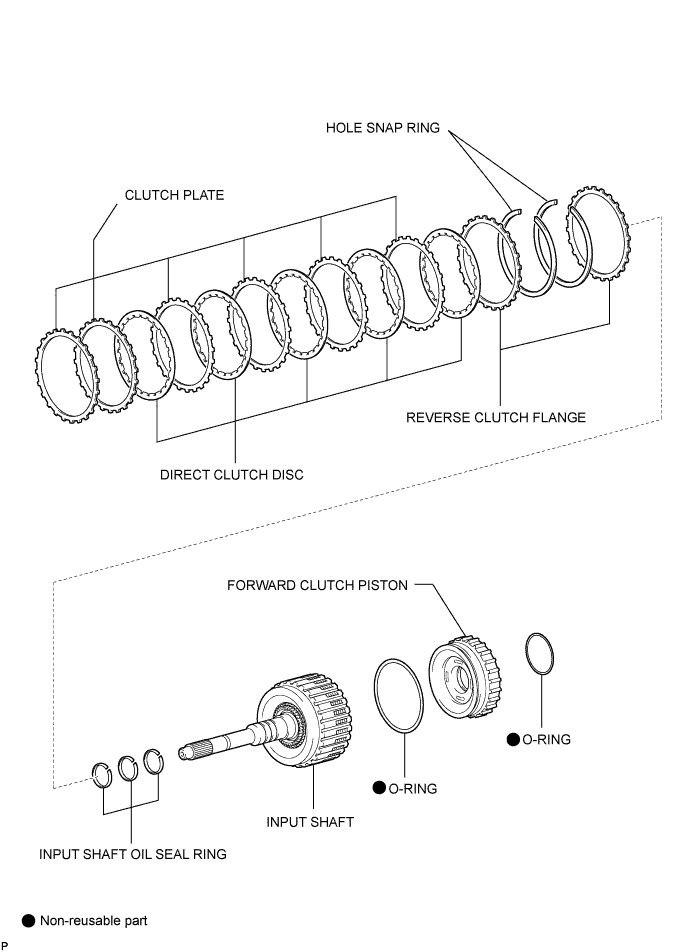 HOLE SNAP RING

CLUTCH PLATE

REVERSE CLUTCH FLANGE

DIRECT CLUTCH DISC

FORWARD CLUTCH PISTON

● O-RING

● O-RING

INPUT SHAFT

INPUT SHAFT OIL SEAL RING

● Non-reusable part

P