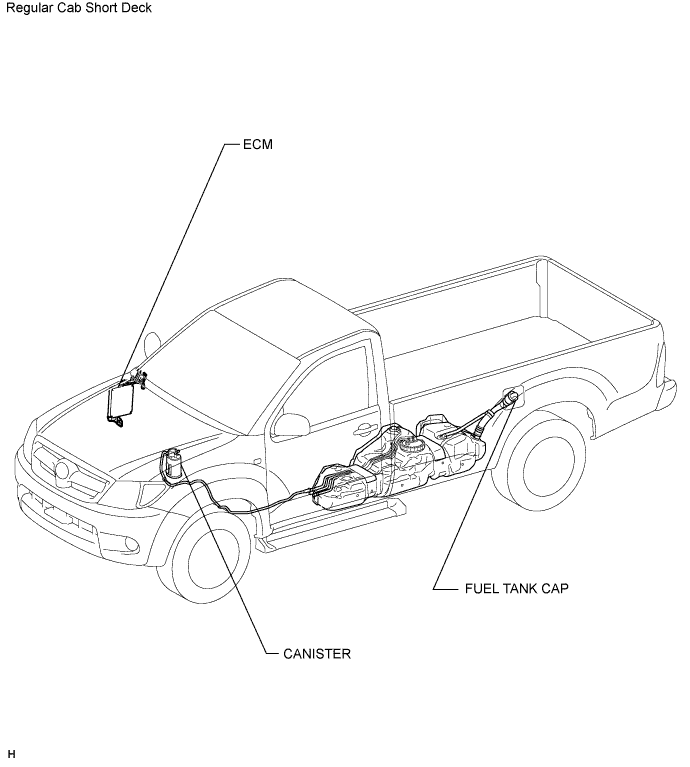 Regular Cab Short Deck

ECM

FUEL TANK CAP

CANISTER

H