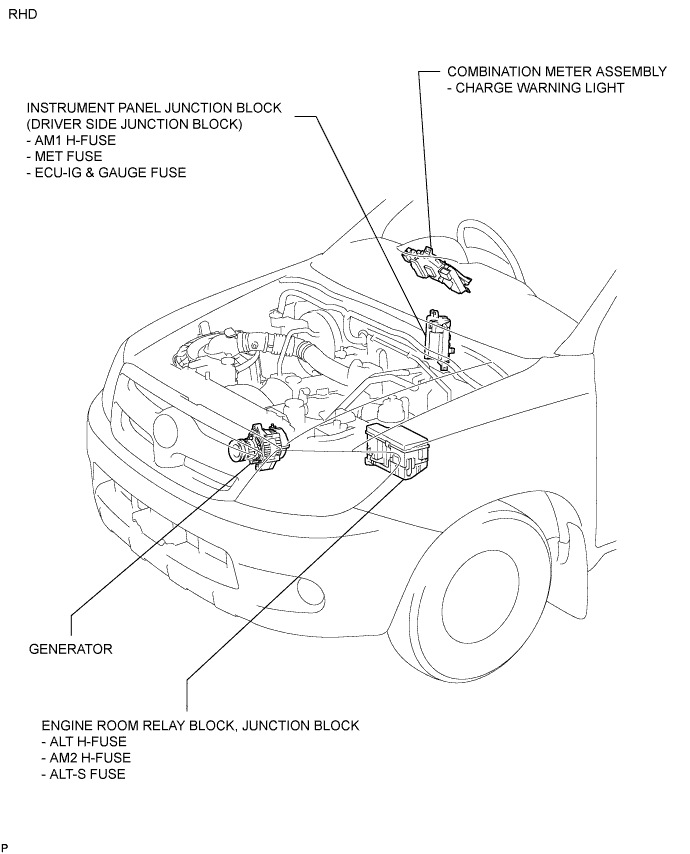 RHD

COMBINATION METER ASSEMBLY
- CHARGE WARNING LIGHT

INSTRUMENT PANEL JUNCTION BLOCK
(DRIVER SIDE JUNCTION BLOCK)
- AM1 H-FUSE
- MET FUSE
- ECU-IG & GAUGE FUSE

GENERATOR

ENGINE ROOM RELAY BLOCK, JUNCTION BLOCK
- ALT H-FUSE
- AM2 H-FUSE
- ALT-S FUSE

P