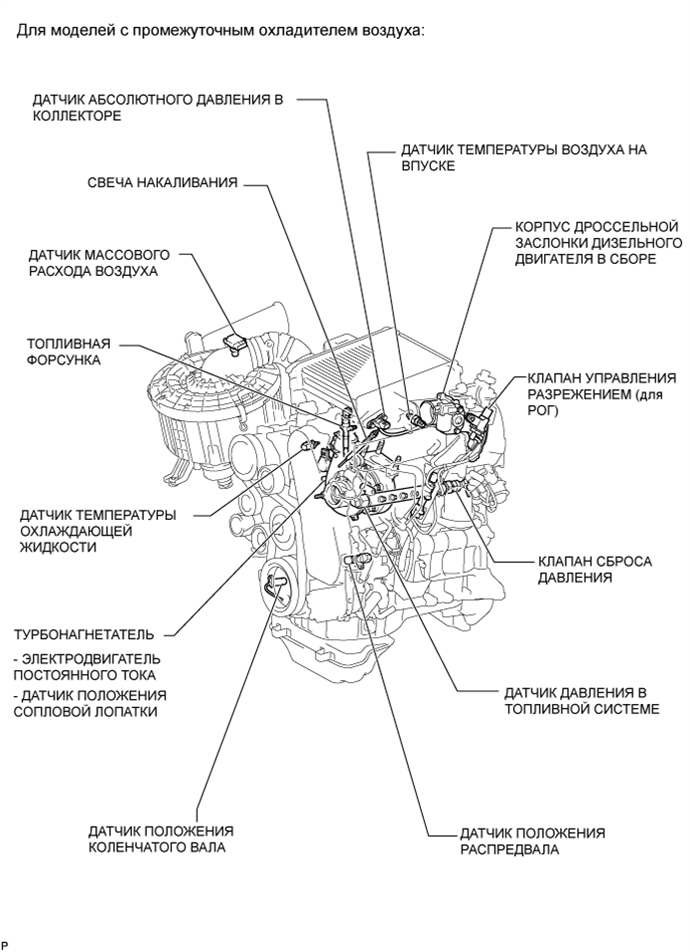 Для моделей с промежуточным охладителем воздуха:

ДАТЧИК АБСОЛЮТНОГО ДАВЛЕНИЯ В КОЛЛЕКТОРЕ

ДАТЧИК ТЕМПЕРАТУРЫ ВОЗДУХА НА ВПУСКЕ

СВЕЧА НАКАЛИВАНИЯ

КОРПУС ДРОССЕЛЬНОЙ ЗАСЛОНКИ ДИЗЕЛЬНОГО ДВИГАТЕЛЯ В СБОРЕ

ДАТЧИК МАССОВОГО РАСХОДА ВОЗДУХА

ТОПЛИВНАЯ ФОРСУНКА

КЛАПАН УПРАВЛЕНИЯ РАЗРЕЖЕНИЕМ (для РОГ)

ДАТЧИК ТЕМПЕРАТУРЫ ОХЛАЖДАЮЩЕЙ ЖИДКОСТИ

КЛАПАН СБРОСА ДАВЛЕНИЯ

ТУРБОНАГНЕТАТЕЛЬ

- ЭЛЕКТРОДВИГАТЕЛЬ ПОСТОЯННОГО ТОКА

- ДАТЧИК ПОЛОЖЕНИЯ СОПЛОВОЙ ЛОПАТКИ

ДАТЧИК ДАВЛЕНИЯ В ТОПЛИВНОЙ СИСТЕМЕ

ДАТЧИК ПОЛОЖЕНИЯ КОЛЕНЧАТОГО ВАЛА

ДАТЧИК ПОЛОЖЕНИЯ РАСПРЕДВАЛА

P