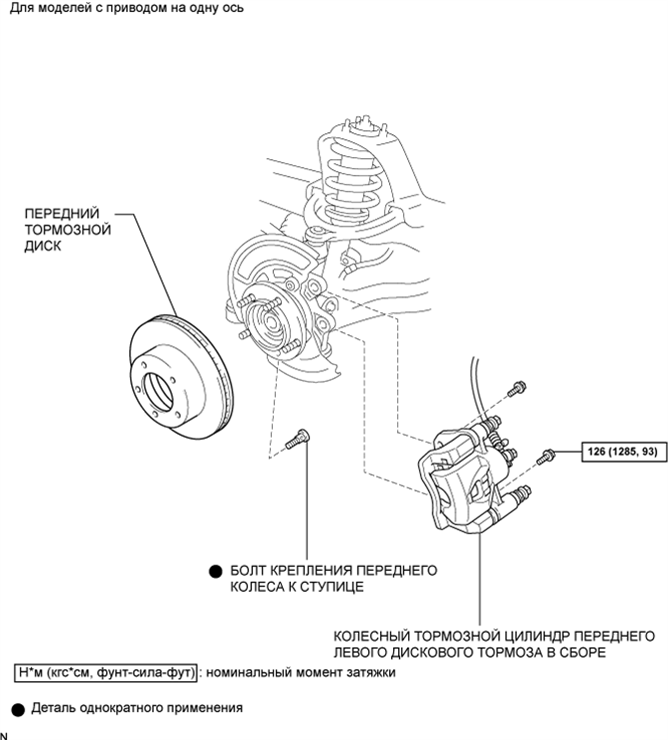 Для моделей с приводом на одну ось

ПЕРЕДНИЙ ТОРМОЗНОЙ ДИСК

126 (1285, 93)

● БОЛТ КРЕПЛЕНИЯ ПЕРЕДНЕГО КОЛЕСА К СТУПИЦЕ

КОЛЕСНЫЙ ТОРМОЗНОЙ ЦИЛИНДР ПЕРЕДНЕГО ЛЕВОГО ДИСКОВОГО ТОРМОЗА В СБОРЕ

Н*м (кгс*см, фунт-сила-фут) : номинальный момент затяжки

● Деталь однократного применения

N