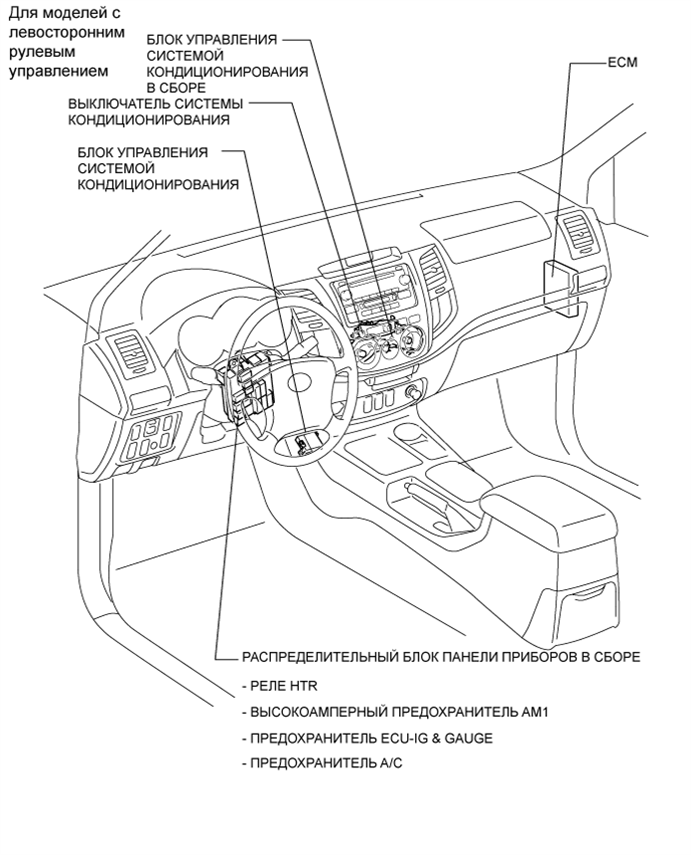 Для моделей с левосторонним рулевым управлением

БЛОК УПРАВЛЕНИЯ СИСТЕМОЙ КОНДИЦИОНИРОВАНИЯ В СБОРЕ

ВЫКЛЮЧАТЕЛЬ СИСТЕМЫ КОНДИЦИОНИРОВАНИЯ

БЛОК УПРАВЛЕНИЯ СИСТЕМОЙ КОНДИЦИОНИРОВАНИЯ

ECM

РАСПРЕДЕЛИТЕЛЬНЫЙ БЛОК ПАНЕЛИ ПРИБОРОВ В СБОРЕ

- РЕЛЕ HTR
- ВЫСОКОАМПЕРНЫЙ ПРЕДОХРАНИТЕЛЬ AM1
- ПРЕДОХРАНИТЕЛЬ ECU-IG & GAUGE
- ПРЕДОХРАНИТЕЛЬ A/C