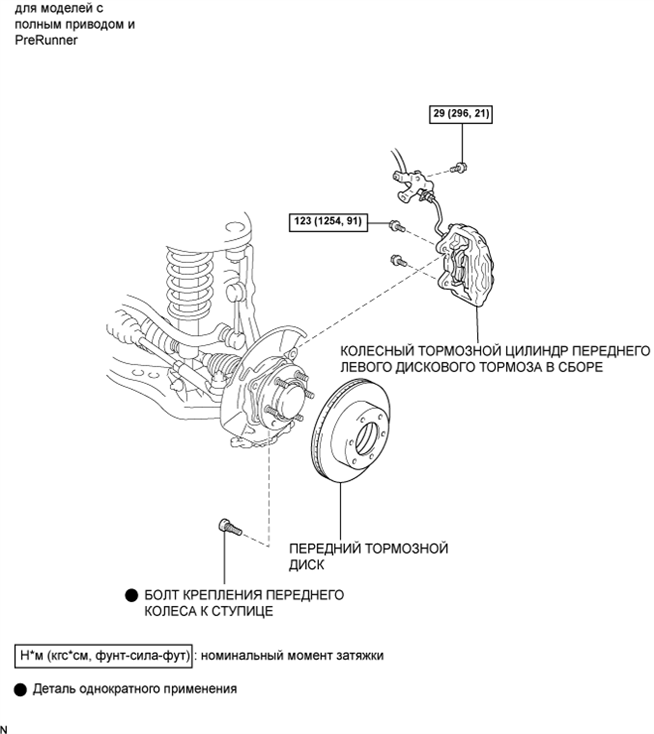 для моделей с полным приводом и PreRunner

29 (296, 21)

123 (1254, 91)

КОЛЕСНЫЙ ТОРМОЗНОЙ ЦИЛИНДР ПЕРЕДНЕГО ЛЕВОГО ДИСКОВОГО ТОРМОЗА В СБОРЕ

ПЕРЕДНИЙ ТОРМОЗНОЙ ДИСК

● БОЛТ КРЕПЛЕНИЯ ПЕРЕДНЕГО КОЛЕСА К СТУПИЦЕ

Н*м (кгс*см, фунт-сила-фут) : номинальный момент затяжки

● Деталь однократного применения

N