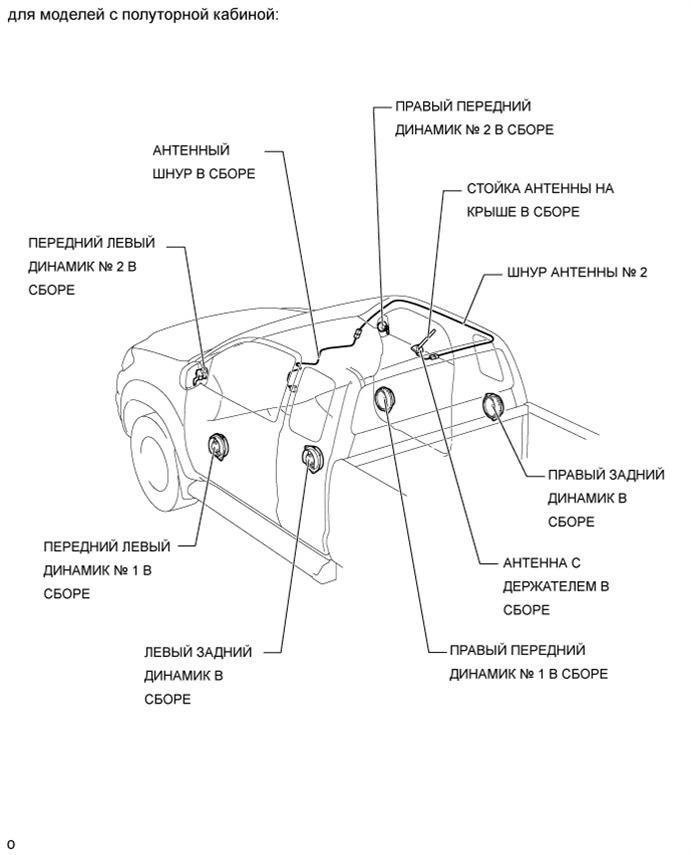 для моделей с полуторной кабиной:

ПРАВЫЙ ПЕРЕДНИЙ ДИНАМИК № 2 В СБОРЕ

АНТЕННЫЙ ШНУР В СБОРЕ

СТОЙКА АНТЕННЫ НА КРЫШЕ В СБОРЕ

ПЕРЕДНИЙ ЛЕВЫЙ ДИНАМИК № 2 В СБОРЕ

ШНУР АНТЕННЫ № 2

ПРАВЫЙ ЗАДНИЙ ДИНАМИК В СБОРЕ

ПЕРЕДНИЙ ЛЕВЫЙ ДИНАМИК № 1 В СБОРЕ

АНТЕННА С ДЕРЖАТЕЛЕМ В СБОРЕ

ЛЕВЫЙ ЗАДНИЙ ДИНАМИК В СБОРЕ

ПРАВЫЙ ПЕРЕДНИЙ ДИНАМИК № 1 В СБОРЕ

о