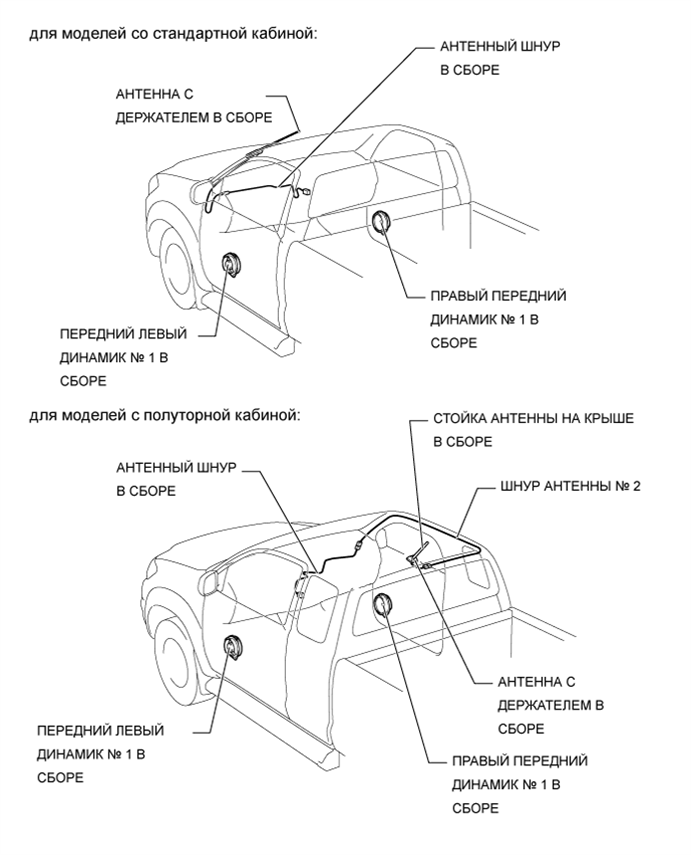 для моделей со стандартной кабиной:

АНТЕННЫЙ ШНУР В СБОРЕ

АНТЕННА С ДЕРЖАТЕЛЕМ В СБОРЕ

ПРАВЫЙ ПЕРЕДНИЙ ДИНАМИК № 1 В СБОРЕ

ПЕРЕДНИЙ ЛЕВЫЙ ДИНАМИК № 1 В СБОРЕ

для моделей с полуторной кабиной:

СТОЙКА АНТЕННЫ НА КРЫШЕ В СБОРЕ

АНТЕННЫЙ ШНУР В СБОРЕ

ШНУР АНТЕННЫ № 2

АНТЕННА С ДЕРЖАТЕЛЕМ В СБОРЕ

ПЕРЕДНИЙ ЛЕВЫЙ ДИНАМИК № 1 В СБОРЕ

ПРАВЫЙ ПЕРЕДНИЙ ДИНАМИК № 1 В СБОРЕ