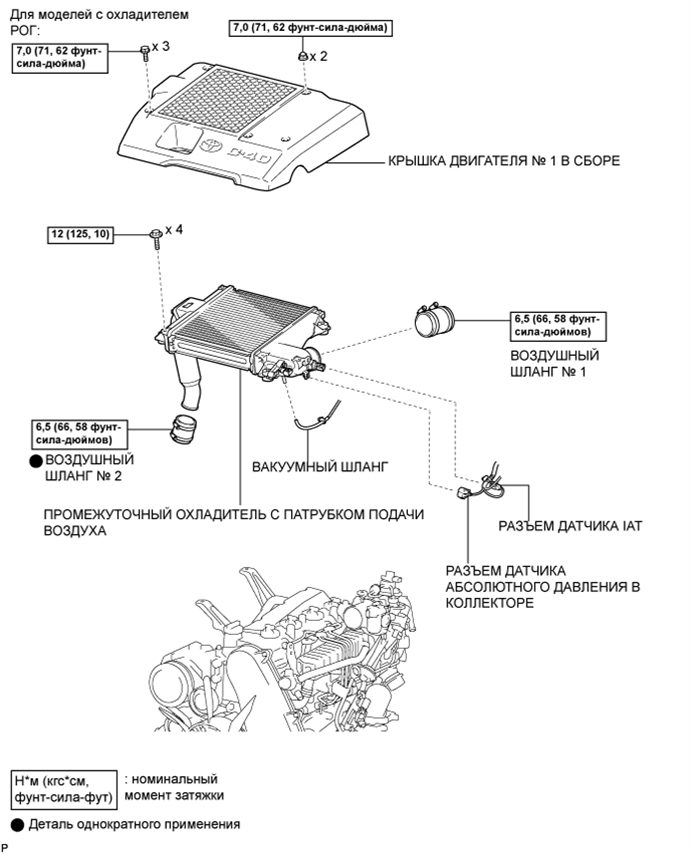 Для моделей с охладителем РОГ:

7,0 (71, 62 фунт-сила-дюйма)

x 3

7,0 (71, 62 фунт-сила-дюйма)

x 2

D-4D

КРЫШКА ДВИГАТЕЛЯ № 1 В СБОРЕ

12 (125, 10)

x 4

6,5 (66, 58 фунт-сила-дюймов)

ВОЗДУШНЫЙ ШЛАНГ № 1

6,5 (66, 58 фунт-сила-дюймов)

● ВОЗДУШНЫЙ ШЛАНГ № 2

ВАКУУМНЫЙ ШЛАНГ

ПРОМЕЖУТОЧНЫЙ ОХЛАДИТЕЛЬ С ПАТРУБКОМ ПОДАЧИ ВОЗДУХА

РАЗЪЕМ ДАТЧИКА IAT

РАЗЪЕМ ДАТЧИКА АБСОЛЮТНОГО ДАВЛЕНИЯ В КОЛЛЕКТОРЕ

Н*м (кгс*см, фунт-сила-фут) : номинальный момент затяжки

● Деталь однократного применения

P