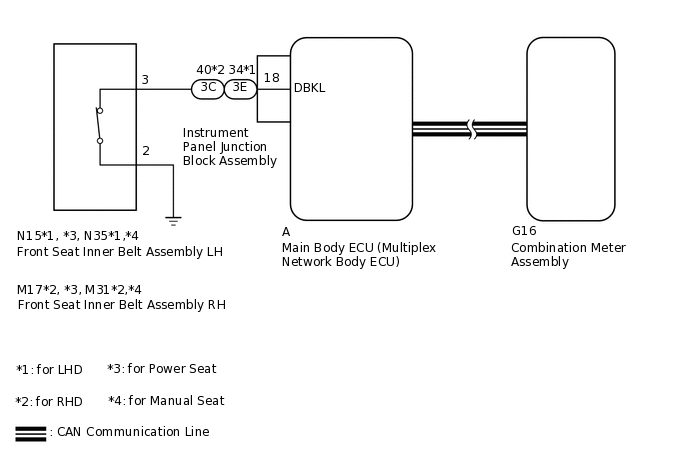 3

2

40*2 34*1

3C 3E

18

DBKL

Instrument Panel Junction Block Assembly

N15*1, *3, N35*1,*4
Front Seat Inner Belt Assembly LH

M17*2, *3, M31*2,*4
Front Seat Inner Belt Assembly RH

A
Main Body ECU (Multiplex Network Body ECU)

G16
Combination Meter Assembly

*1: for LHD *3: for Power Seat

*2: for RHD *4: for Manual Seat

: CAN Communication Line