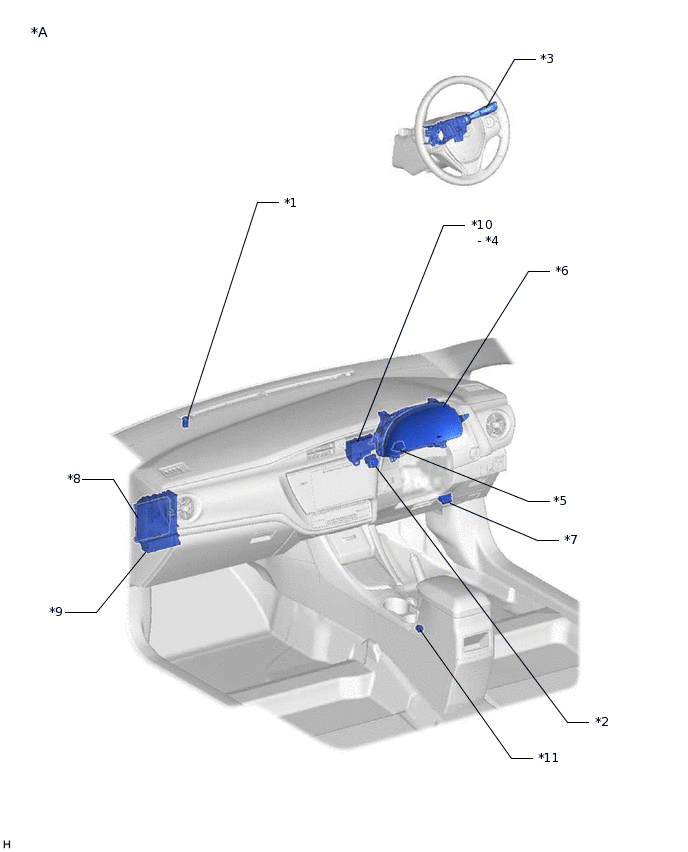 *A

*3

*1

*10
- *4

*6

*8

*5

*7

*9

*2

*11

H