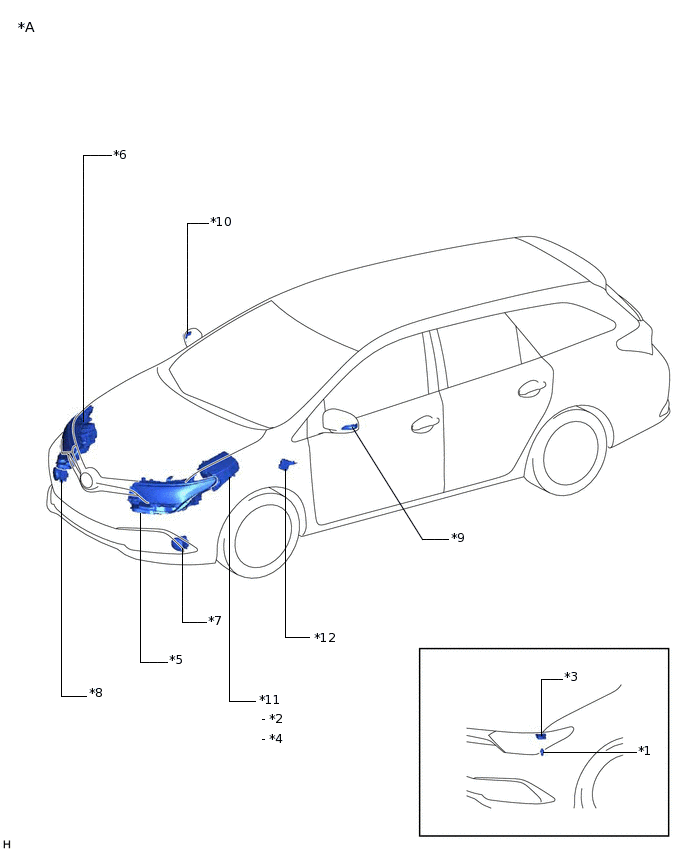 *A

*6

*10

*9

*7

*12

*5

*8

*11
- *2
- *4

*3

*1

H