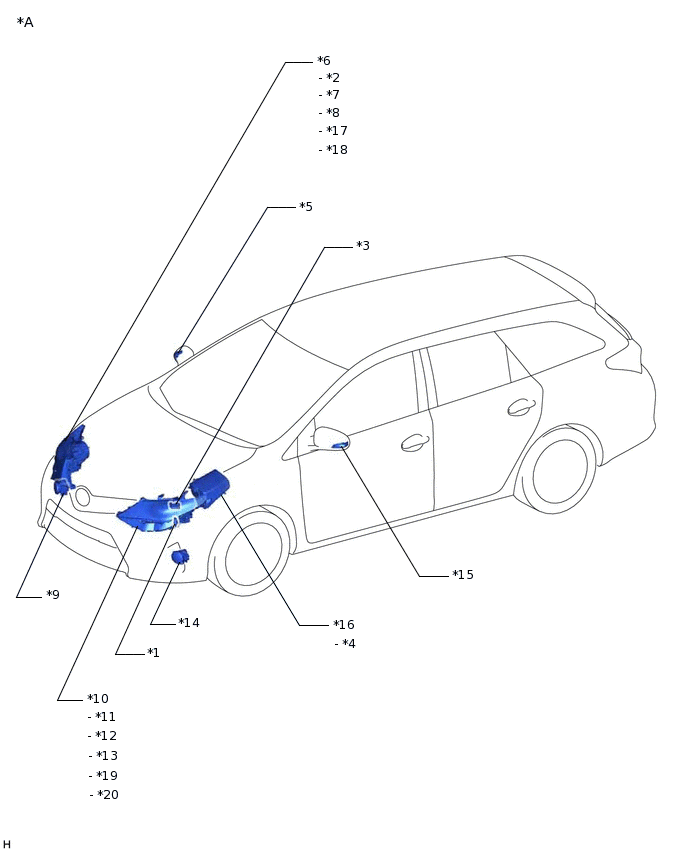 *A

*6
- *2
- *7
- *8
- *17
- *18

*5

*3

*15

*9

*14

*16
- *4

*1

*10
- *11
- *12
- *13
- *19
- *20

H