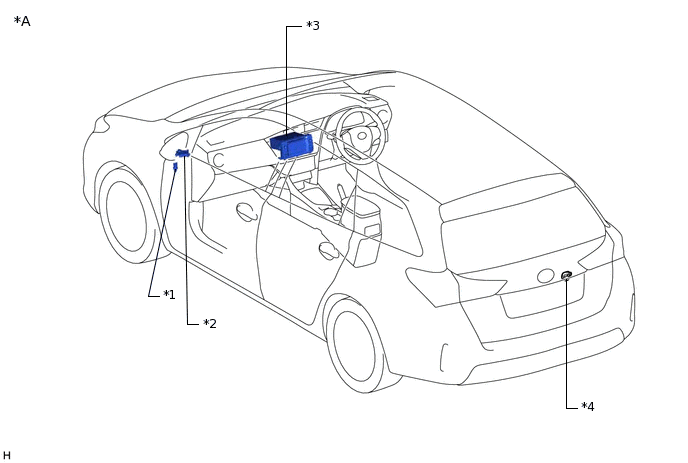 *A

*3

*1

*2

*4

H