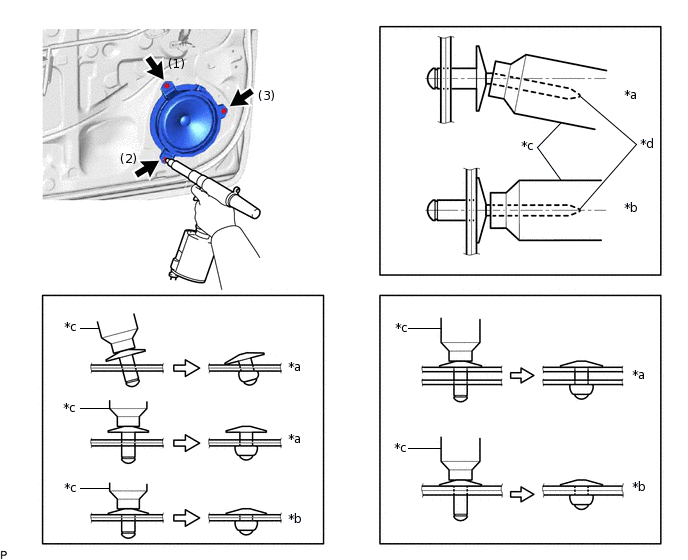 (1)
(3)
(2)

*a
*c
*d
*b

*c
*a
*c
*a
*c
*b

*c
*a
*c
*b

P