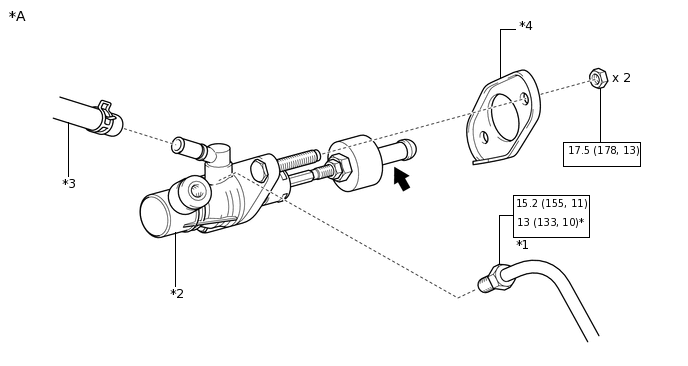 *A

*4

x 2

17.5 (178, 13)

*3

15.2 (155, 11)
13 (133, 10)*

*1

*2