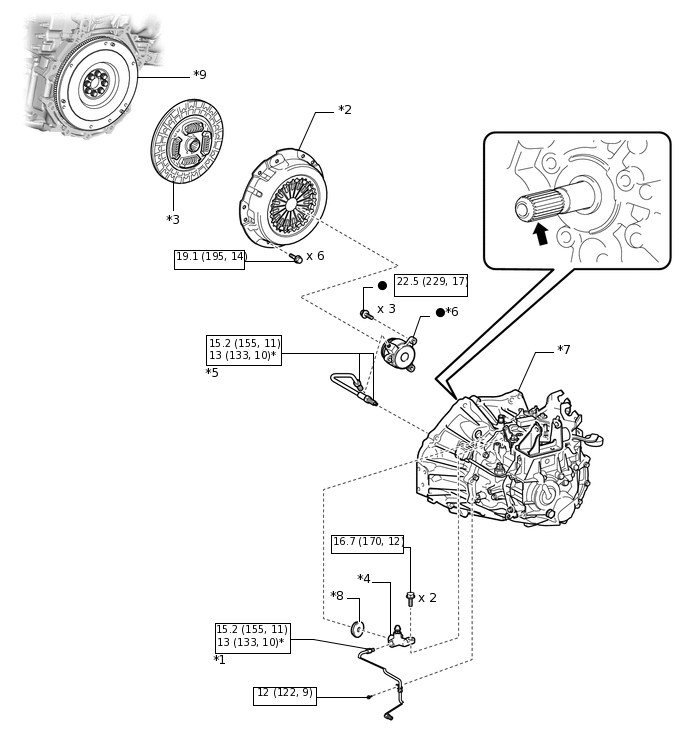 *9

*2

*3

19.1 (195, 14)

x 6

22.5 (229, 17)

x 3

*6

15.2 (155, 11)
13 (133, 10)*

*5

*7

16.7 (170, 12)

*4

x 2

*8

15.2 (155, 11)
13 (133, 10)*

*1

12 (122, 9)