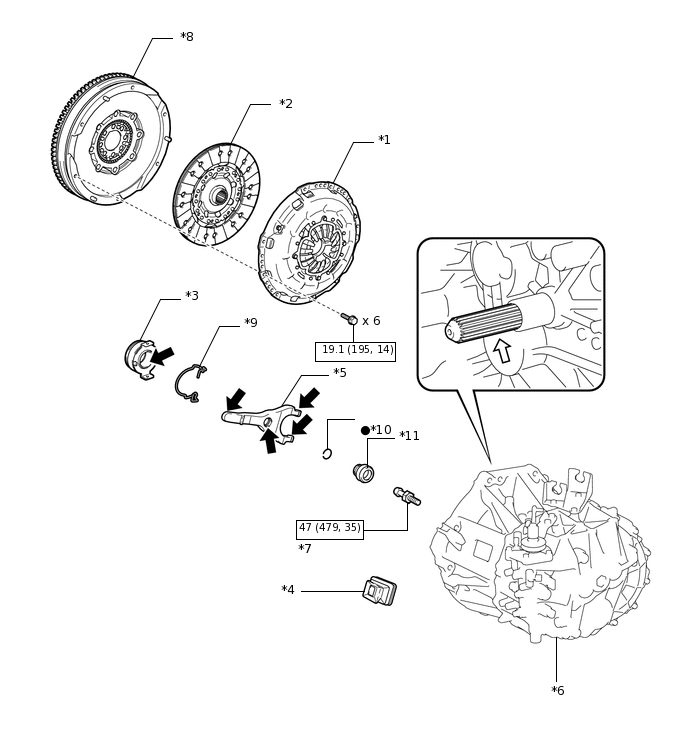 *8

*2

*1

*3

*9

x 6

19.1 (195, 14)

*5

●*10

*11

47 (479, 35)

*7

*4

*6