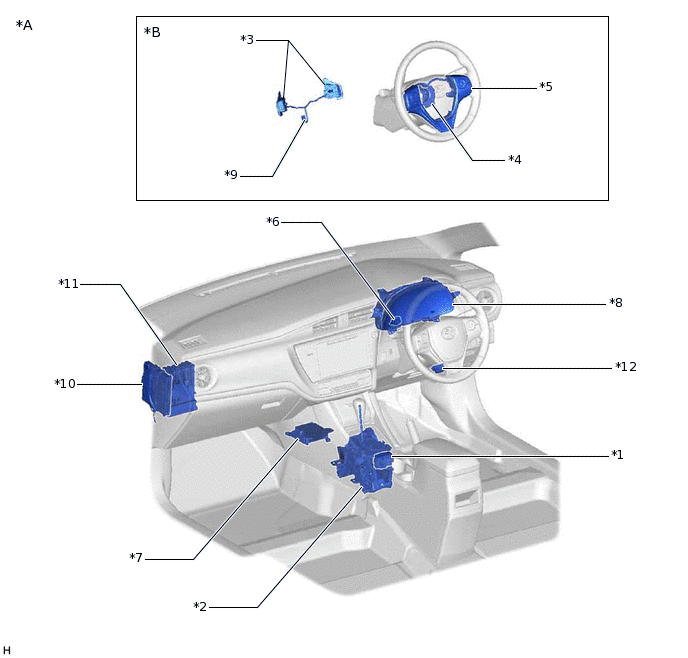 *A

*B

*3

*5

*4

*9

*6

*11

*8

*12

*10

*1

*7

*2

H