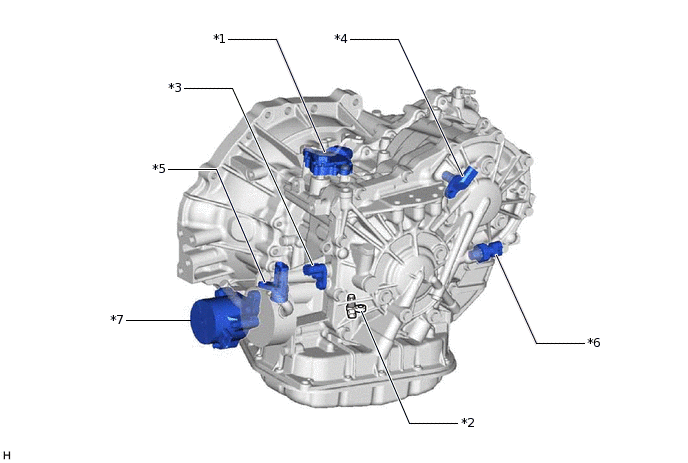 *1
*4
*3
*5
*7
*6
*2
H