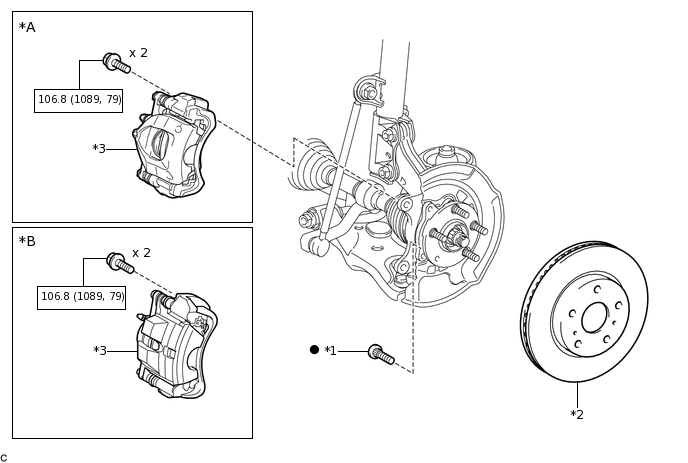 *A

x 2

106.8 (1089, 79)

*3

*B

x 2

106.8 (1089, 79)

*3

● *1

*2

c