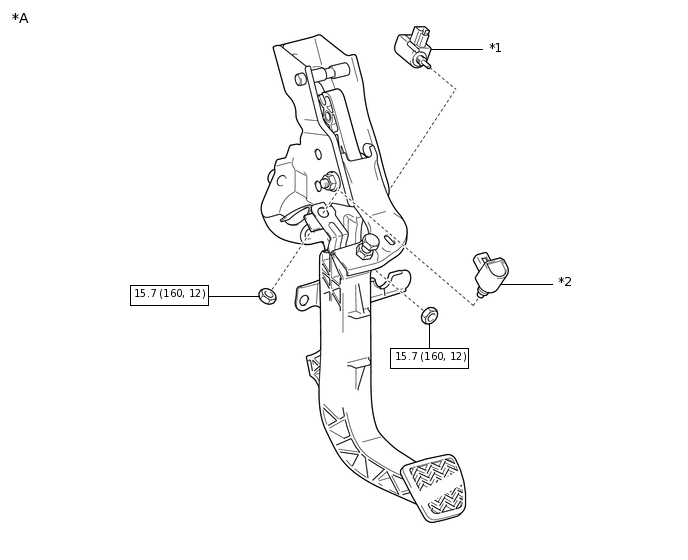 *A

*1

*2

15.7 (160, 12)

15.7 (160, 12)