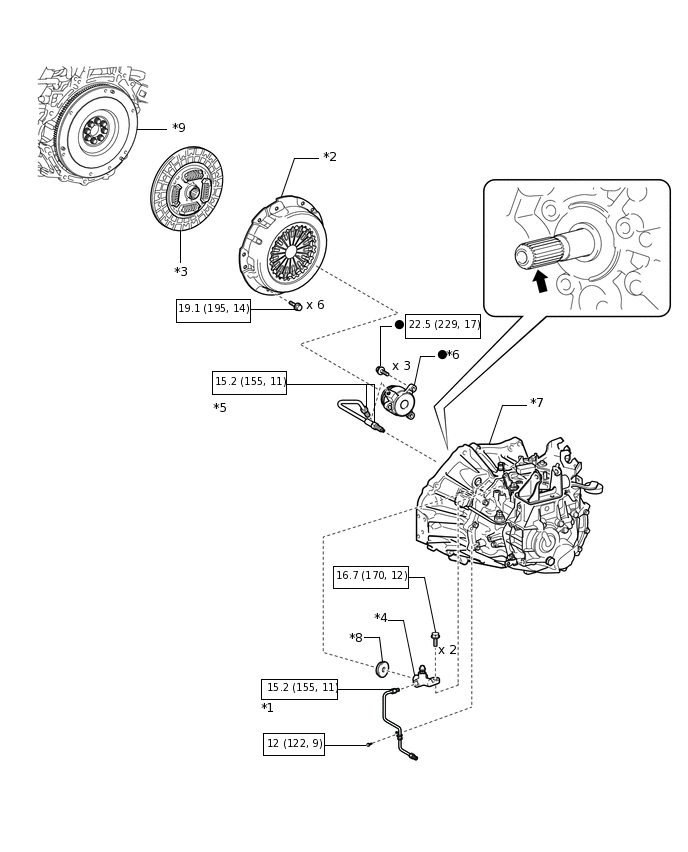 *9

*2

*3

19.1 (195, 14)

x 6

22.5 (229, 17)

x 3

*6

15.2 (155, 11)

*5

*7

16.7 (170, 12)

*4

*8

x 2

15.2 (155, 11)

*1

12 (122, 9)