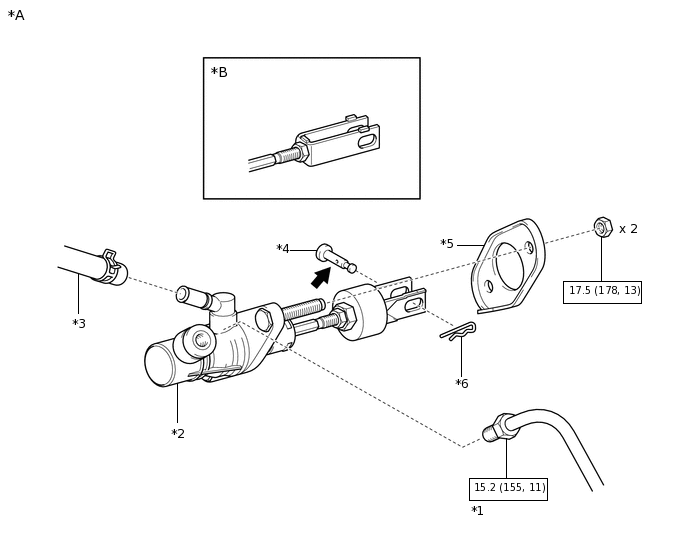 *A

*B

*4

*5

x 2

17.5 (178, 13)

*3

*6

*2

15.2 (155, 11)

*1