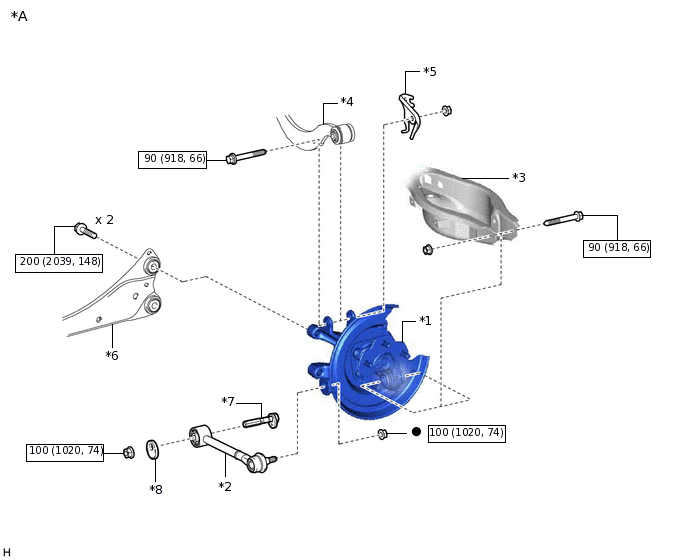 *A

*5

*4

90 (918, 66)

*3

x 2

90 (918, 66)

200 (2039, 148)

*1

*6

*7

100 (1020, 74)

100 (1020, 74)

*8

*2

H