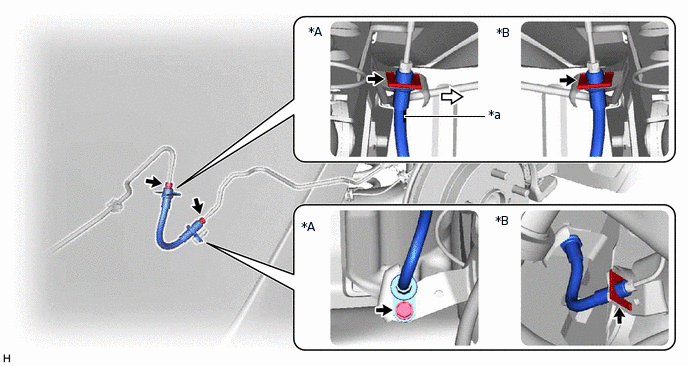 *A
*B
*a
*A
*B
H