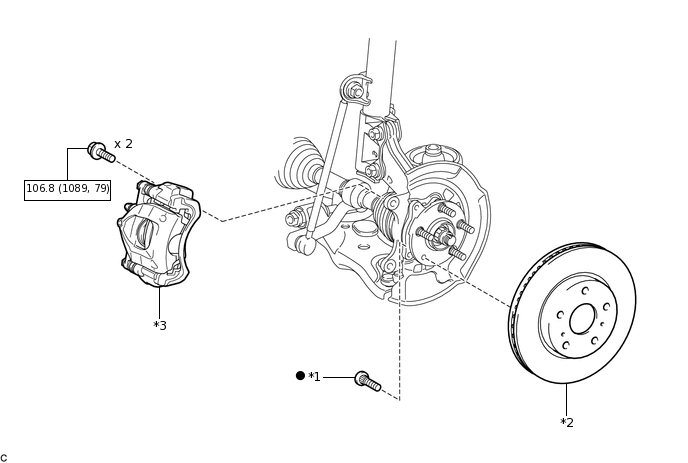 x 2

106.8 (1089, 79)

*3

● *1

*2

C