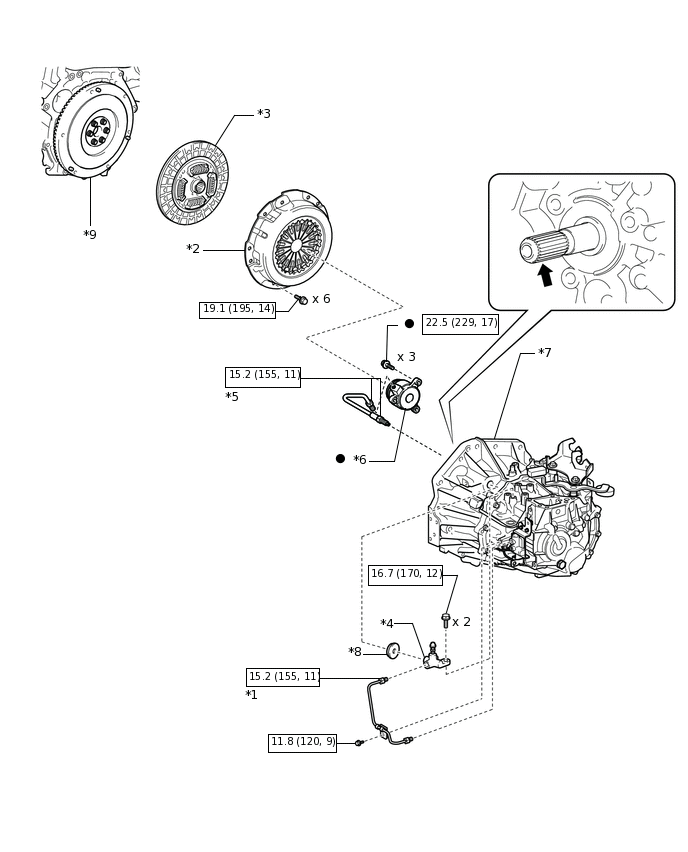 *3

*9

*2

19.1 (195, 14)

x 6

22.5 (229, 17)

x 3

15.2 (155, 11)

*5

*7

*6

16.7 (170, 12)

x 2

*4

*8

15.2 (155, 11

*1

11.8 (120, 9)