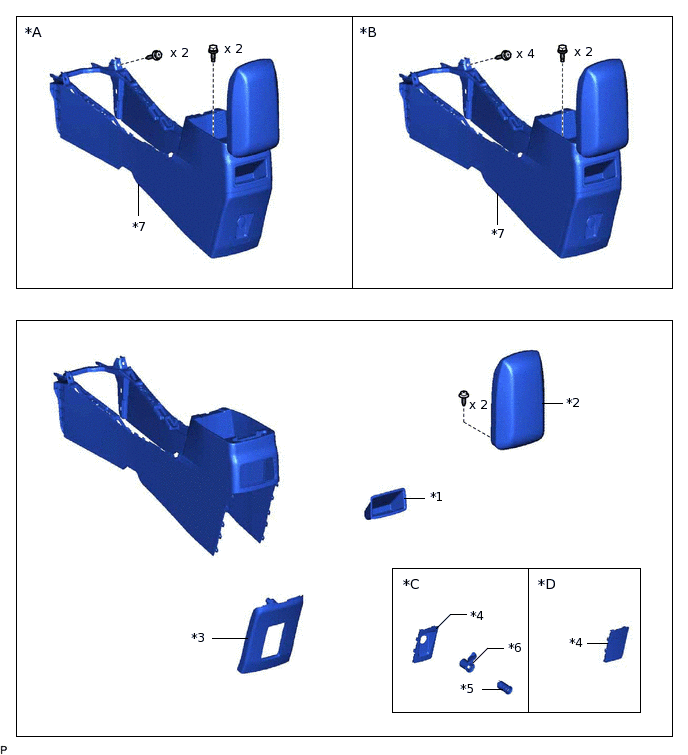 *A

x 2

x 2

*7

*B

x 4

x 2

*7

x 2

*2

*1

*3

*C

*4

*6

*5

*D

*4

P